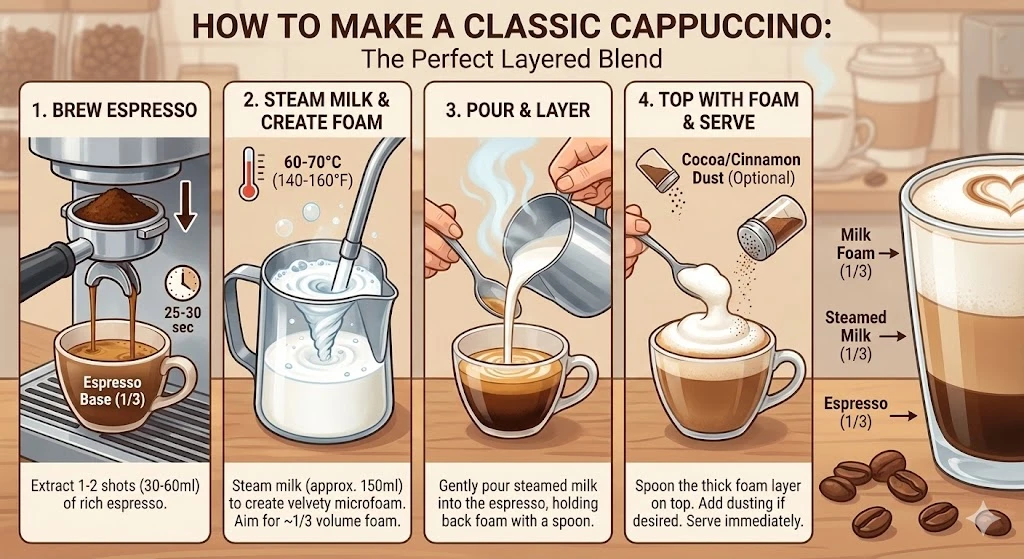 HOW TO MAKE A CLASSIC CAPPUCCINO:
The Perfect Layered Blend

1. BREW ESPRESSO

25-30 sec

Espresso Base (1/3)

Extract 1-2 shots (30-60ml) of rich espresso.

2. STEAM MILK & CREATE FOAM

60-70°C (140-160°F)

Steam milk (approx. 150ml) to create velvety microfoam. Aim for ~1/3 volume foam.

3. POUR & LAYER

Gently pour steamed milk into the espresso, holding back foam with a spoon.

4. TOP WITH FOAM & SERVE

Cocoa/Cinnamon Dust (Optional)

Spoon the thick foam layer on top. Add dusting if desired. Serve immediately.

Milk Foam (1/3)

Steamed Milk (1/3)

Espresso (1/3)